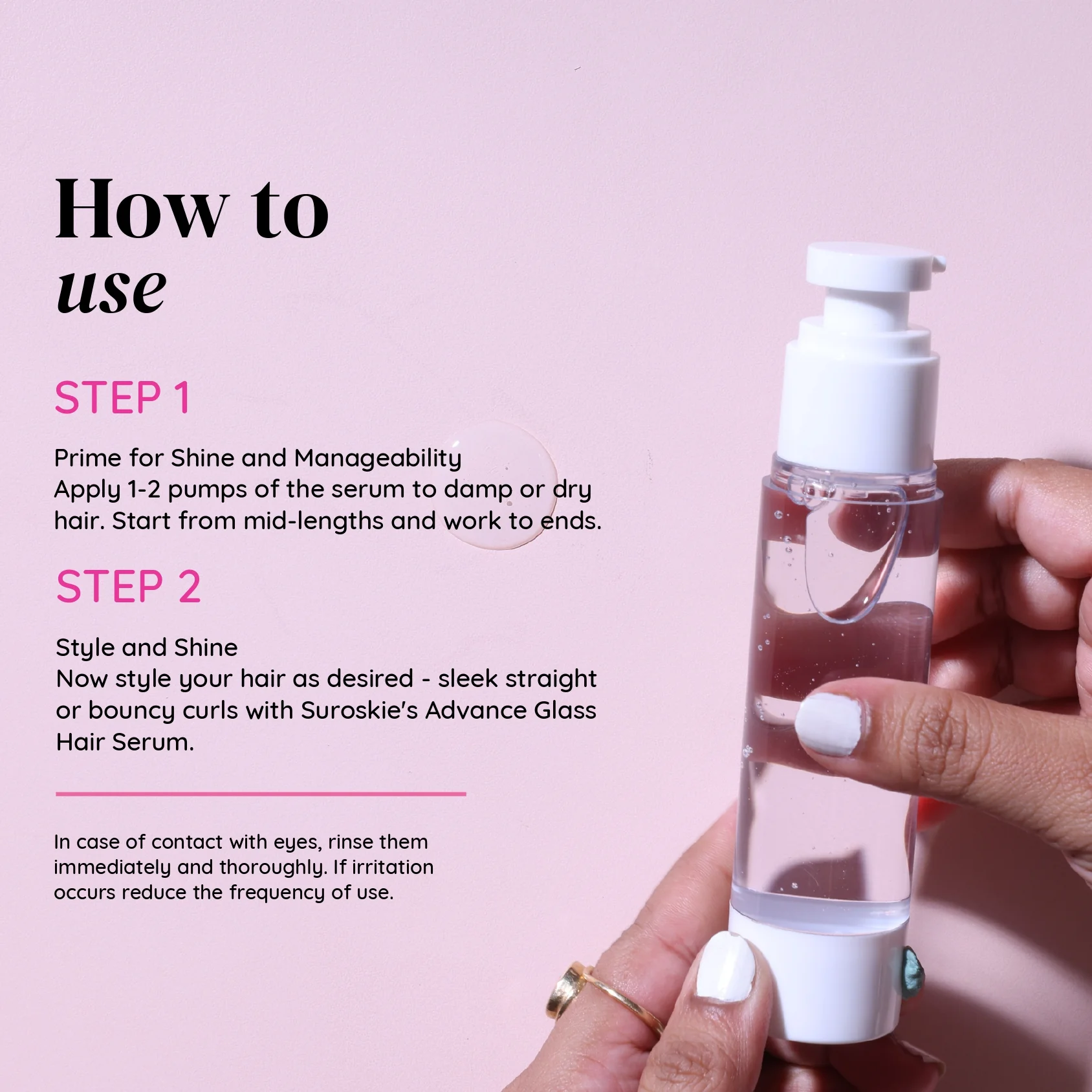 How to
use

STEP 1

Prime for Shine and Manageability
Apply 1-2 pumps of the serum to damp or dry hair. Start from mid-lengths and work to ends.

STEP 2

Style and Shine
Now style your hair as desired - sleek straight or bouncy curls with Suroskie's Advance Glass Hair Serum.

In case of contact with eyes, rinse them immediately and thoroughly. If irritation occurs reduce the frequency of use.